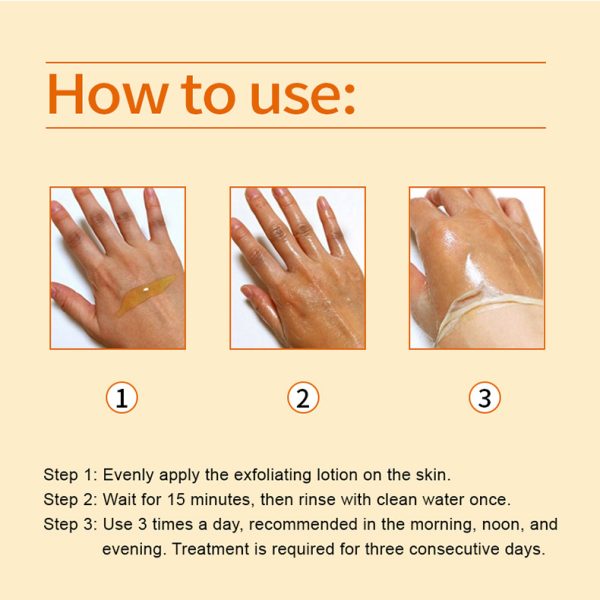 How to use:

1

2

3

Step 1: Evenly apply the exfoliating lotion on the skin.

Step 2: Wait for 15 minutes, then rinse with clean water once.

Step 3: Use 3 times a day, recommended in the morning, noon, and evening. Treatment is required for three consecutive days.