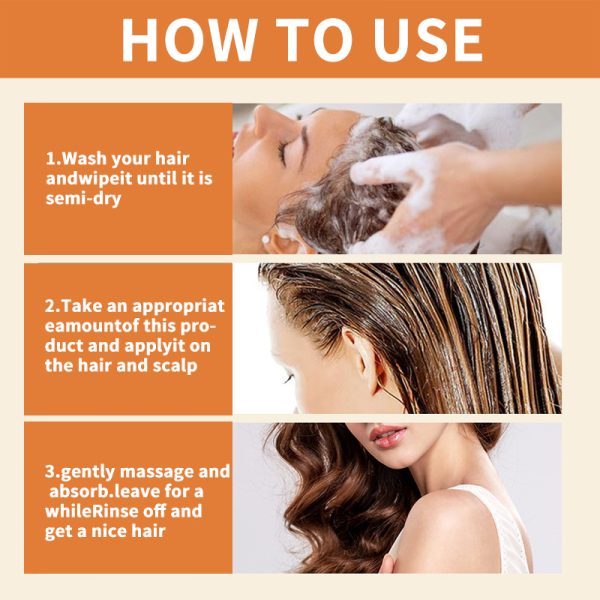 HOW TO USE

1.Wash your hair andwipeit until it is semi-dry

2.Take an appropriat eamountof this product and applyit on the hair and scalp

3.gently massage and absorb.leave for a whileRinse off and get a nice hair